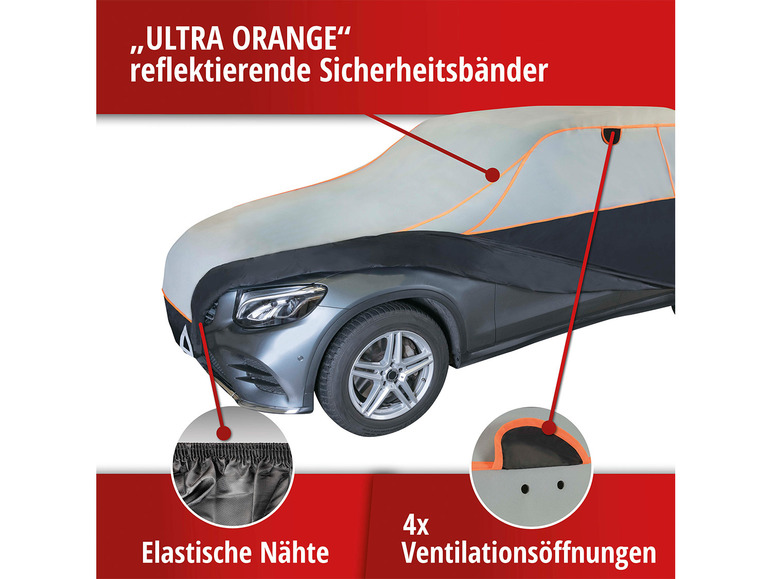 „ULTRA ORANGE“
reflektierende Sicherheitsbänder

Elastische Nähte

4x
Ventilationsöffnungen