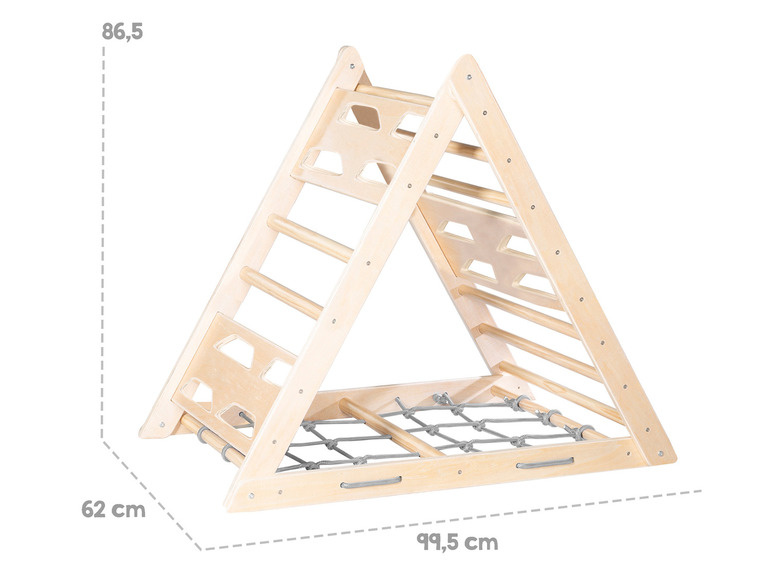 86,5

62 cm

99,5 cm