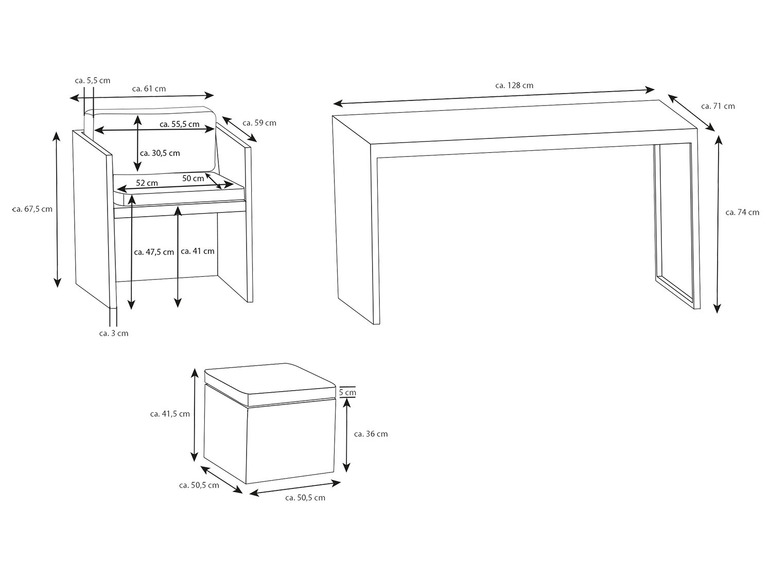 ca. 5,5 cm
ca. 61 cm
ca. 55,5 cm
ca. 59 cm
ca. 30,5 cm
52 cm
50 cm
ca. 67,5 cm
ca. 47,5 cm
ca. 41 cm
ca. 3 cm
ca. 128 cm
ca. 71 cm
ca. 74 cm
ca. 41,5 cm
5 cm
ca. 36 cm
ca. 50,5 cm
ca. 50,5 cm