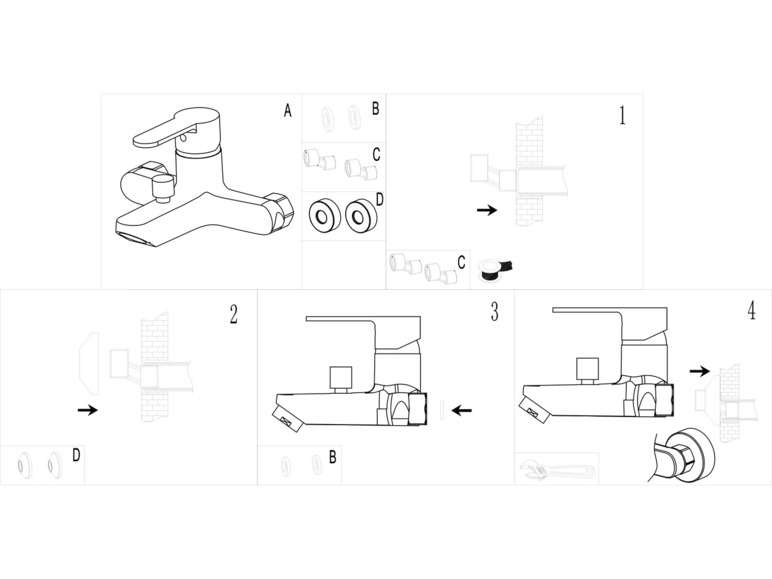 A
B
C
D
1
C
2
D
3
B
4