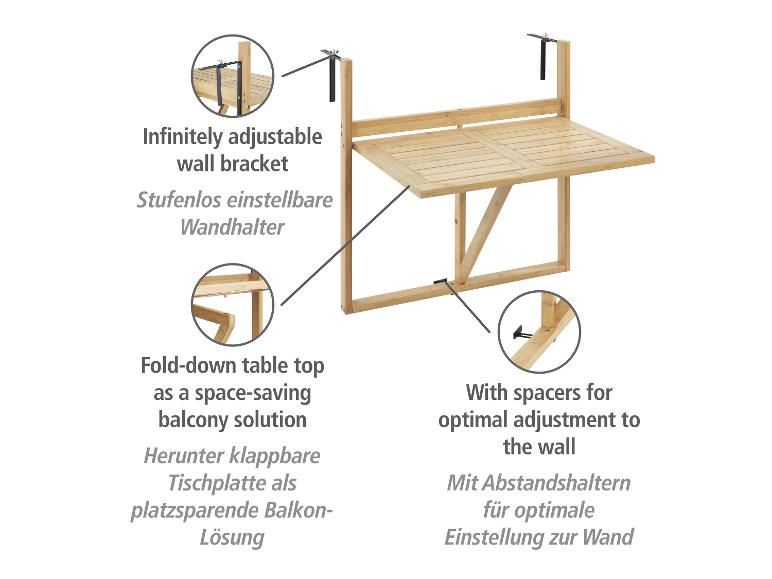 Infinitely adjustable wall bracket

Stufenlos einstellbare Wandhalter

Fold-down table top as a space-saving balcony solution

Herunter klappbare Tischplatte als platzsparende Balkon-Lösung

With spacers for optimal adjustment to the wall

Mit Abstandshaltern für optimale Einstellung zur Wand