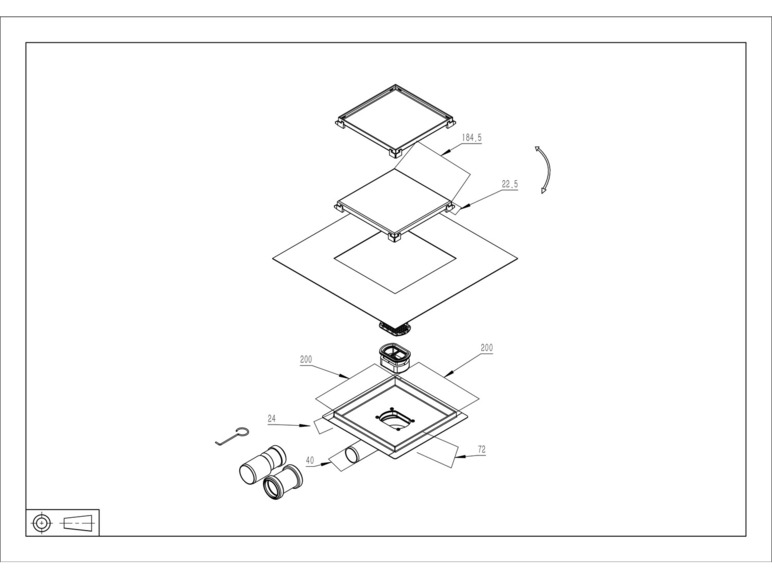 184,5

22,5

200

200

24

40

72