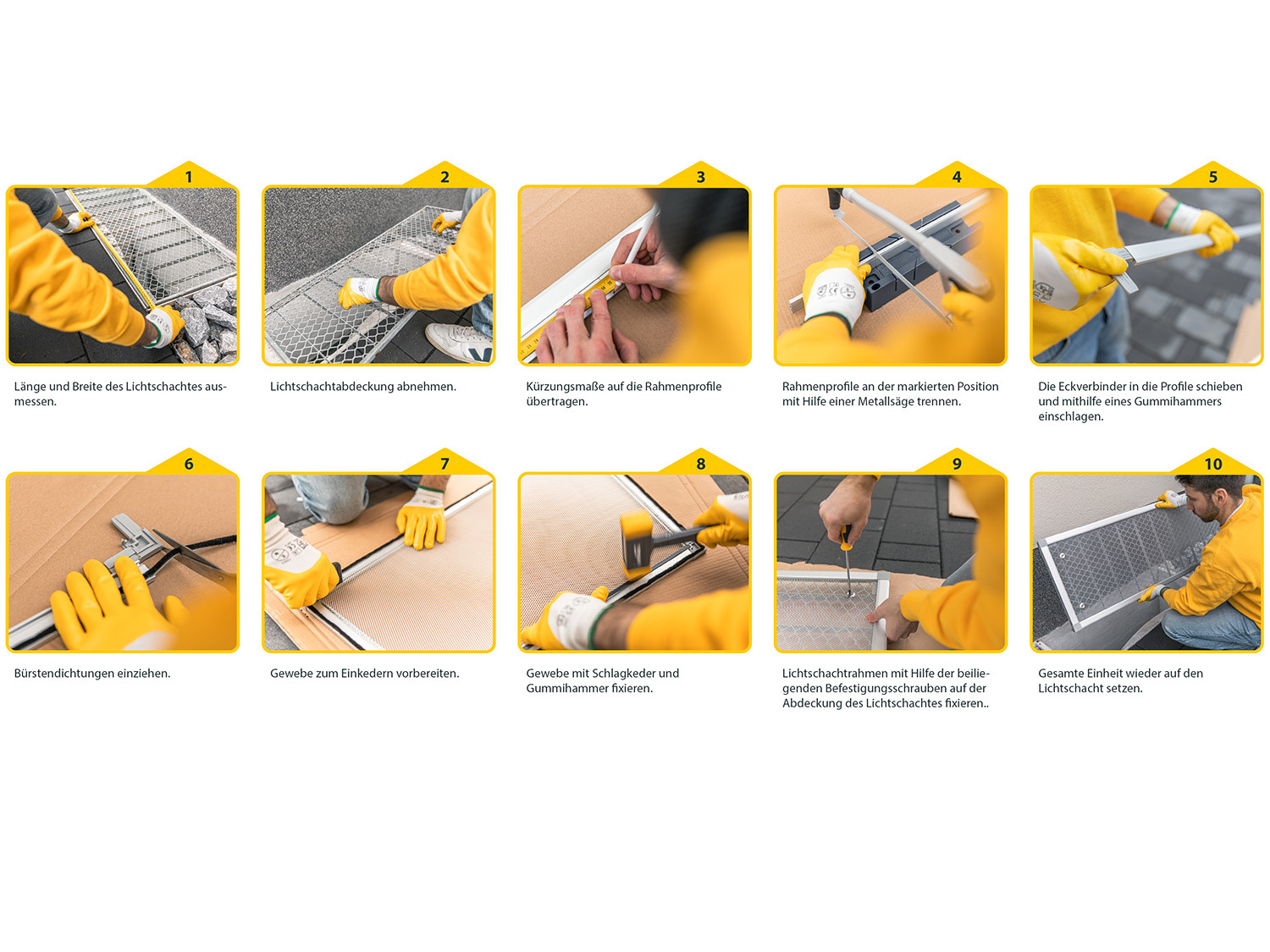 1

Länge und Breite des Lichtschachtes ausmessen.

2

Lichtschachtabdeckung abnehmen.

3

Kürzungsmaße auf die Rahmenprofile übertragen.

4

Rahmenprofile an der markierten Position mit Hilfe einer Metallsäge trennen.

5

Die Eckverbinder in die Profile schieben und mithilfe eines Gummihammers einschlagen.

6

Bürstendichtungen einziehen.

7

Gewebe zum Einkedern vorbereiten.

8

Gewebe mit Schlagkeder und Gummihammer fixieren.

9

Lichtschachtrahmen mit Hilfe der beiliegenden Befestigungsschrauben auf der Abdeckung des Lichtschachtes fixieren..

10

Gesamte Einheit wieder auf den Lichtschacht setzen.