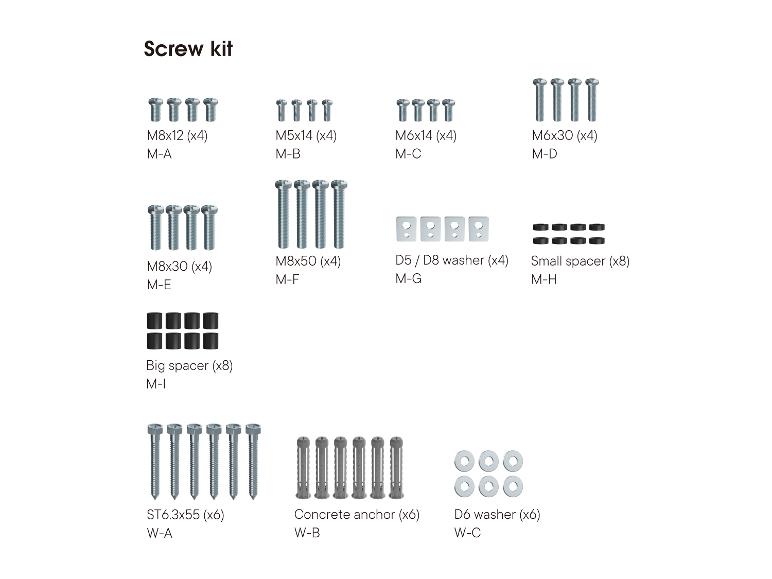 Screw kit

M8x12 (x4)
M-A

M5x14 (x4)
M-B

M6x14 (x4)
M-C

M6x30 (x4)
M-D

M8x30 (x4)
M-E

M8x50 (x4)
M-F

D5 / D8 washer (x4)
M-G

Small spacer (x8)
M-H

Big spacer (x8)
M-I

ST6.3x55 (x6)
W-A

Concrete anchor (x6)
W-B

D6 washer (x6)
W-C