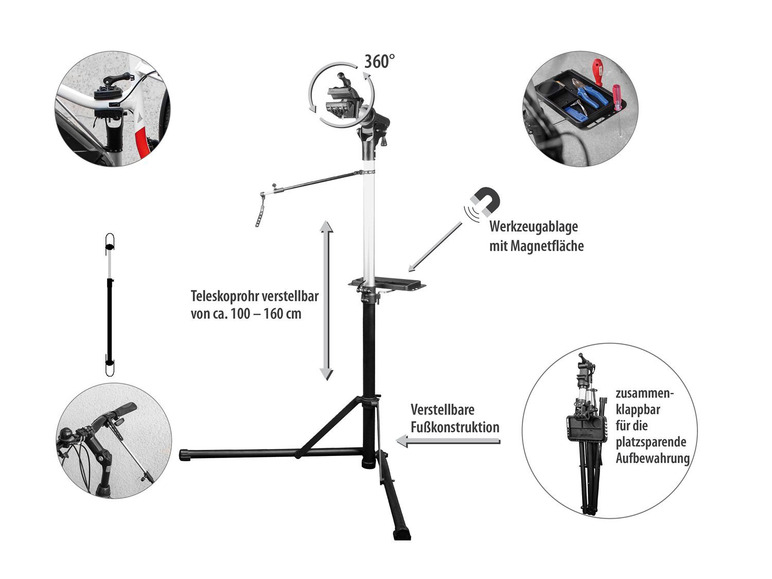 360°

Werkzeugablage mit Magnetfläche

Teleskoprohr verstellbar von ca. 100 – 160 cm

Verstellbare Fußkonstruktion

zusammenklappbar für die platzsparende Aufbewahrung