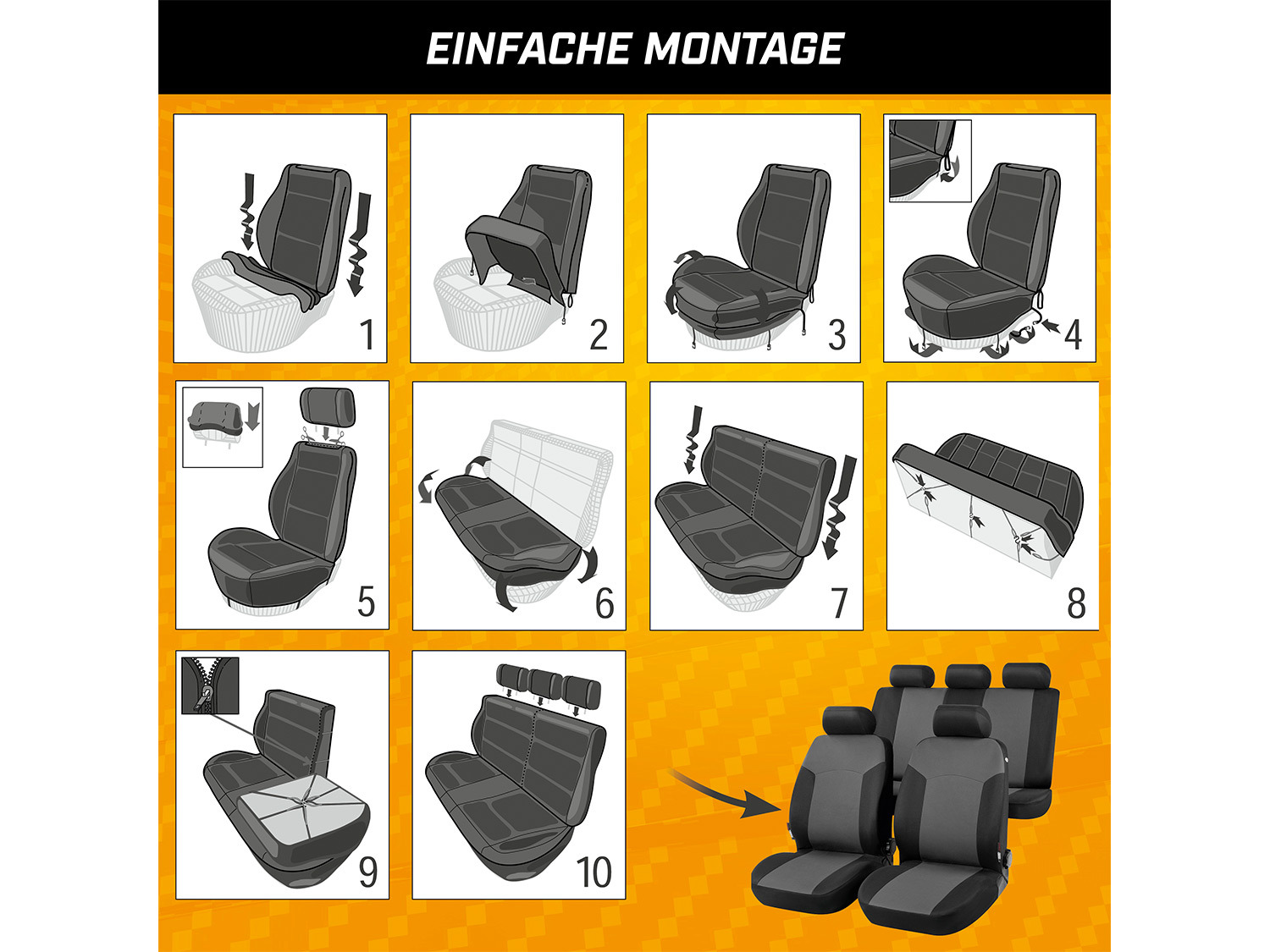 EINFACHE MONTAGE

1

2

3

4

5

6

7

8

9

10