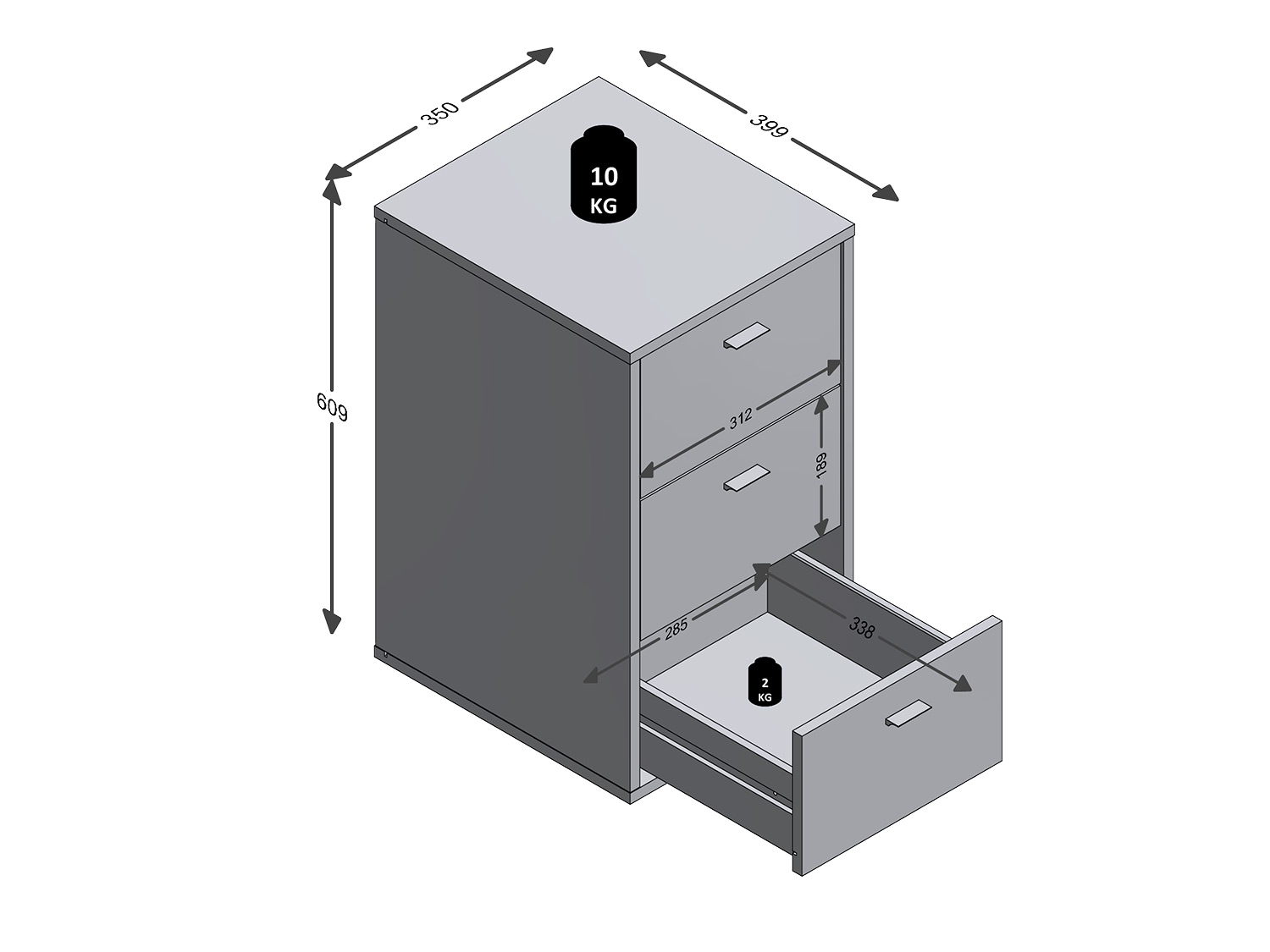 350

399

10
KG

609

312

189

285

338

2
KG