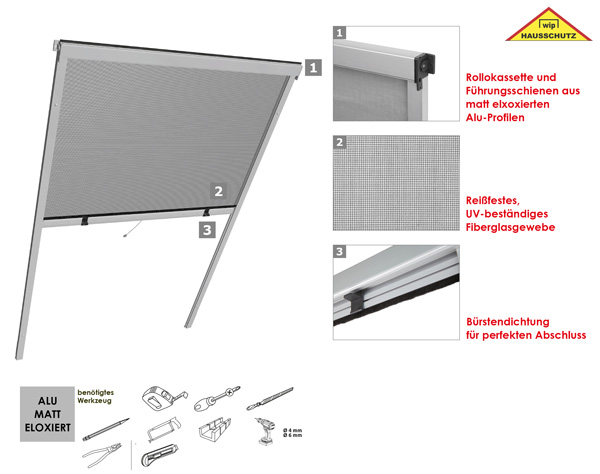 wip
HAUSSCHUTZ

1

2

3

1

Rollokassette und Führungsschienen aus matt elxoxierten Alu-Profilen

2

Reißfestes, UV-beständiges Fiberglasgewebe

3

Bürstendichtung für perfekten Abschluss

ALU MATT ELOXIERT

benötigtes Werkzeug

Ø 4 mm
Ø 6 mm