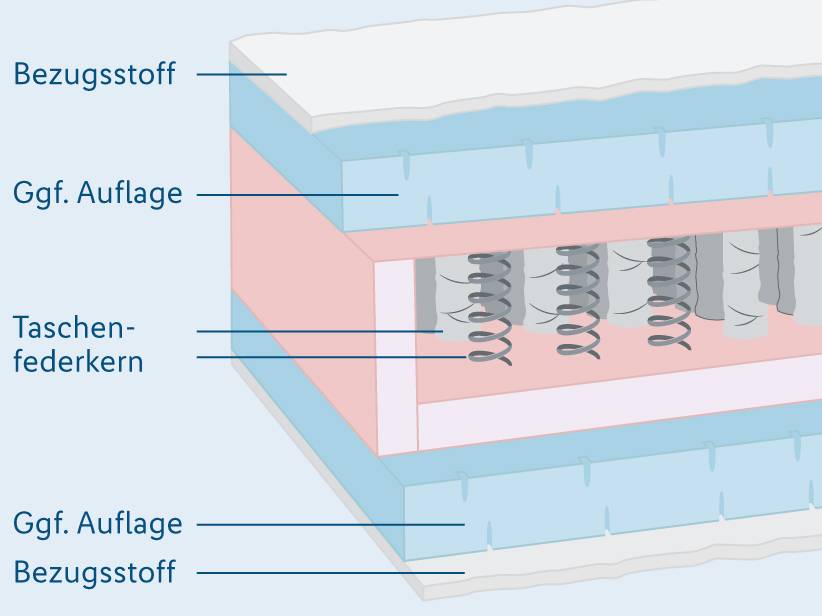 Bezugsstoff

Ggf. Auflage

Taschenfederkern

Ggf. Auflage

Bezugsstoff