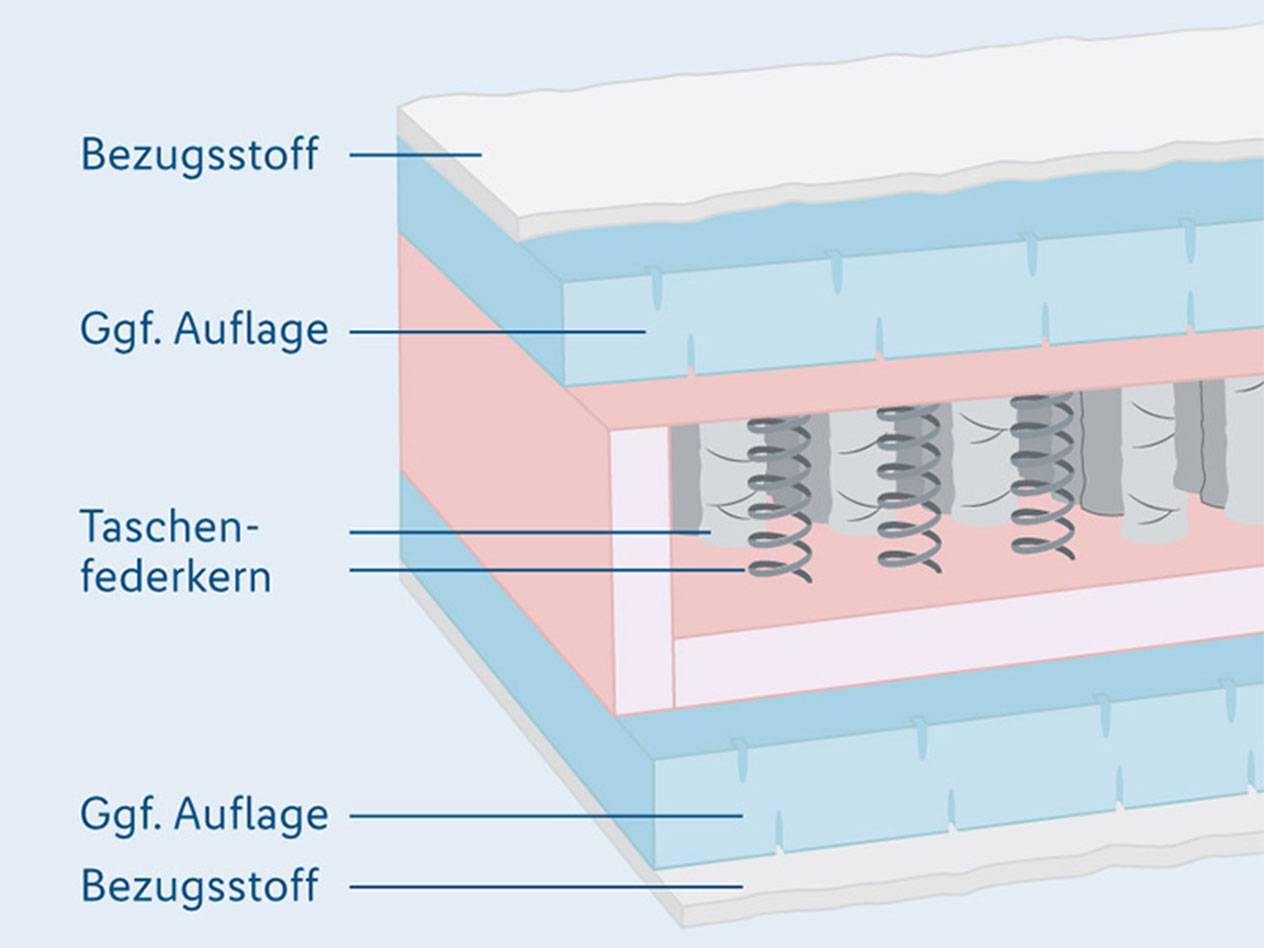 Bezugsstoff

Ggf. Auflage

Taschenfederkern

Ggf. Auflage

Bezugsstoff